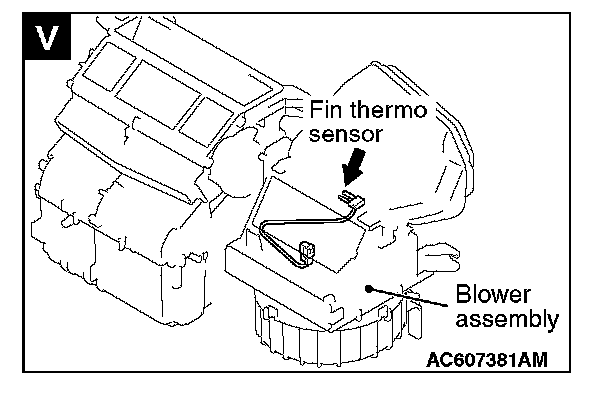 V

Fin thermo sensor

Blower assembly

AC607381AM