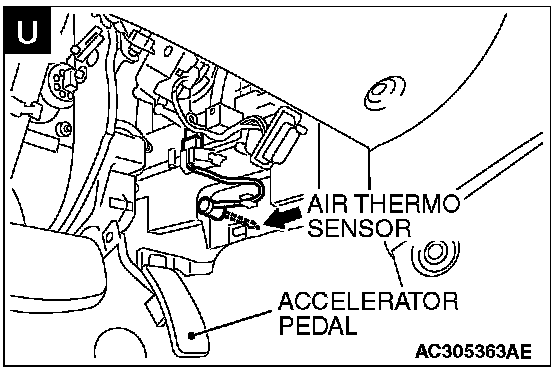 U

AIR THERMO SENSOR

ACCELERATOR PEDAL

AC305363AE