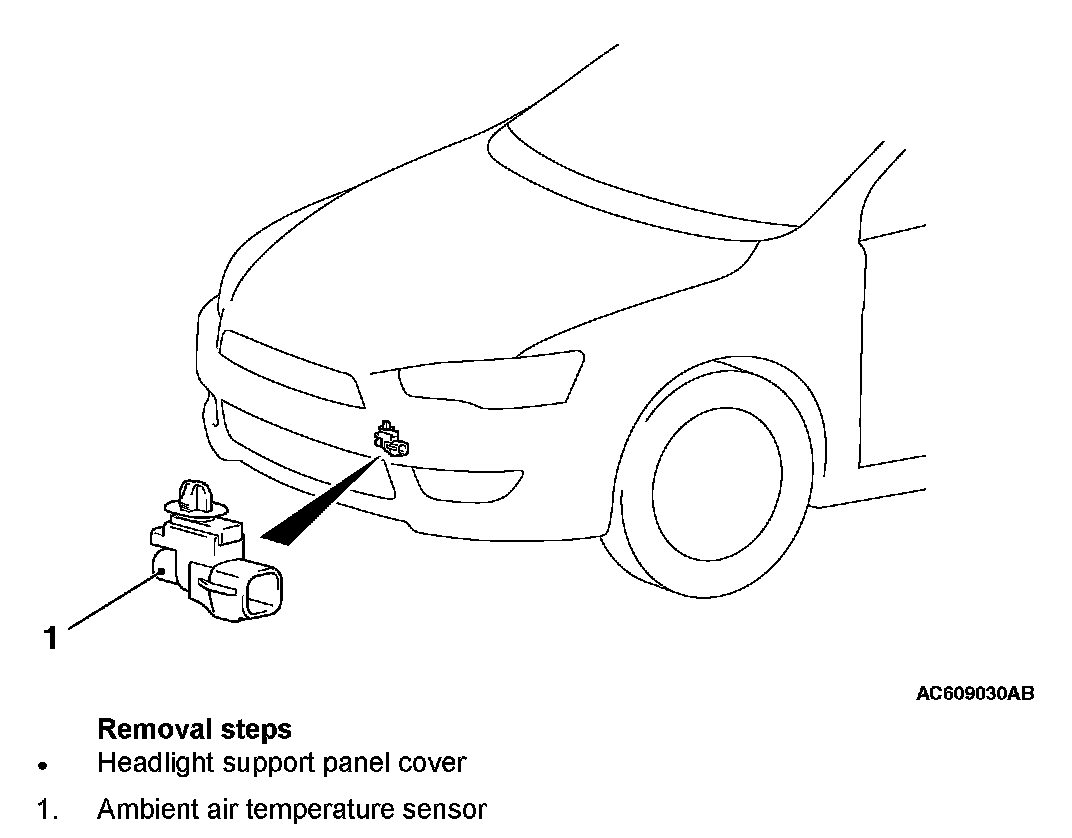 1

AC609030AB

Removal steps
• Headlight support panel cover
1. Ambient air temperature sensor