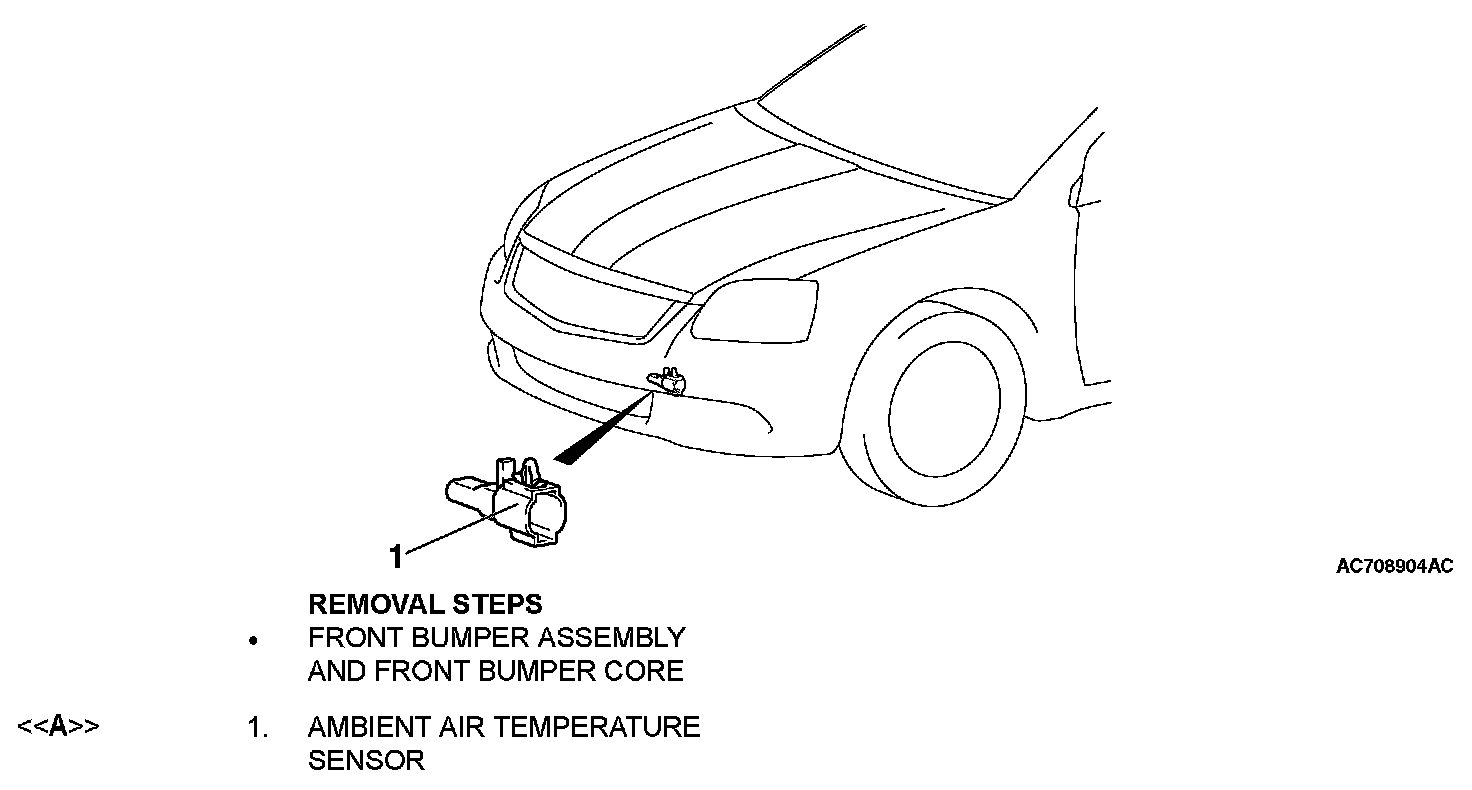 1

AC708904AC

REMOVAL STEPS

• FRONT BUMPER ASSEMBLY AND FRONT BUMPER CORE

<<A>> 1. AMBIENT AIR TEMPERATURE SENSOR