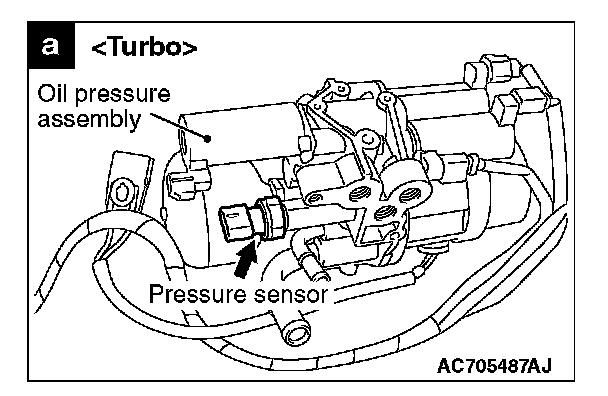 a <Turbo>

Oil pressure assembly

Pressure sensor

AC705487AJ