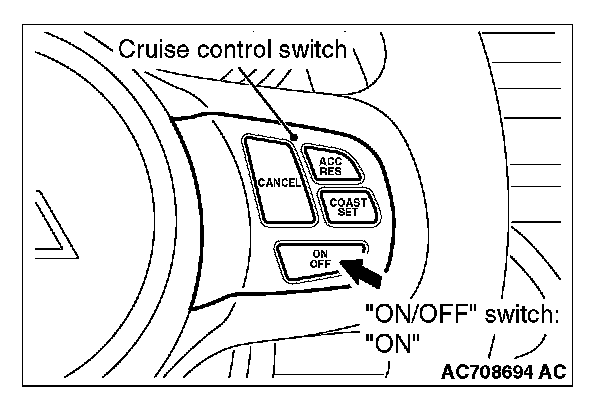 Cruise control switch

CANCEL

ACC
RES

COAST
SET

ON
OFF

"ON/OFF" switch:
"ON"

AC708694 AC