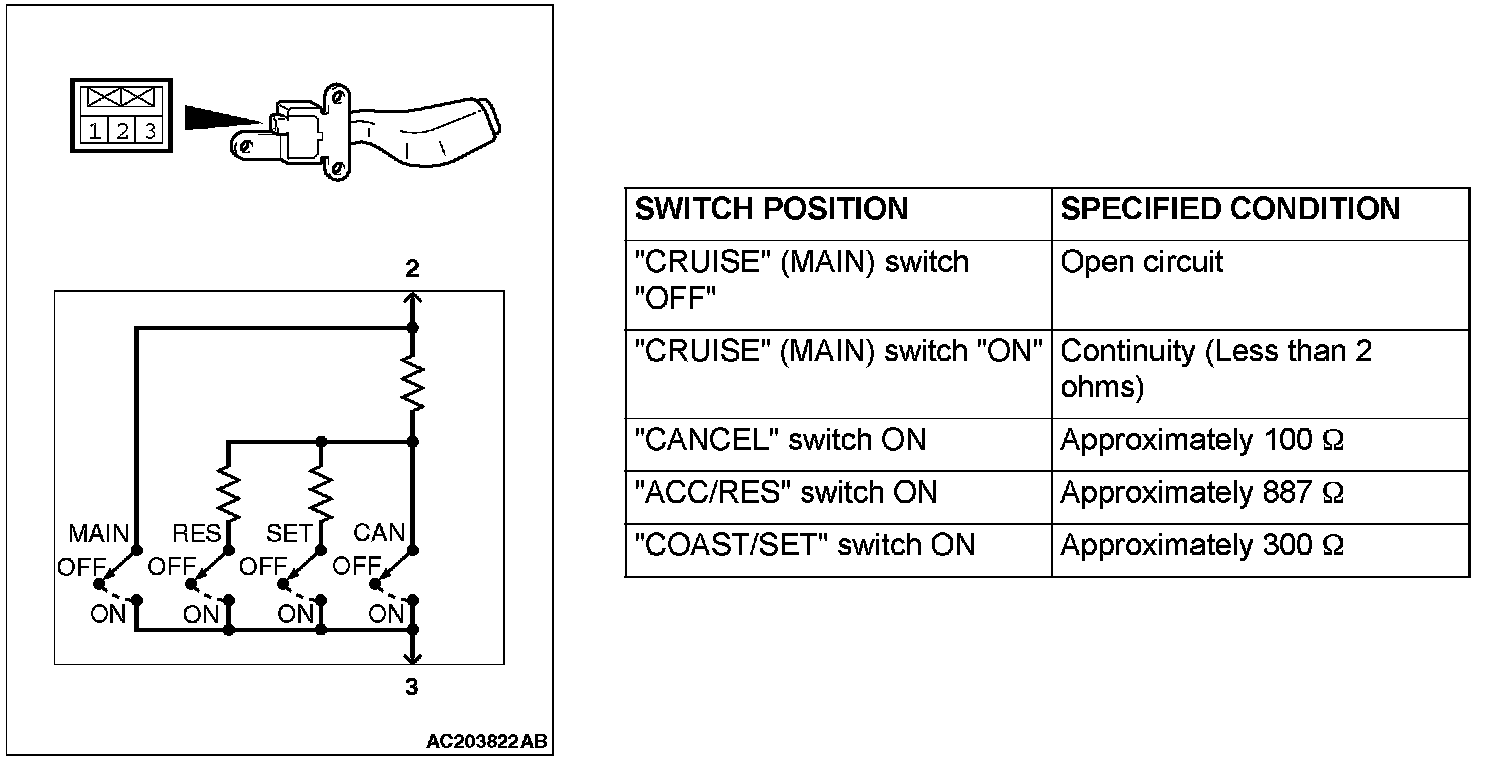 1 2 3

2

MAIN RES SET CAN
OFF OFF OFF OFF
ON ON ON ON

3

AC203822AB

| SWITCH POSITION | SPECIFIED CONDITION |
|---|---|
| "CRUISE" (MAIN) switch "OFF" | Open circuit |
| "CRUISE" (MAIN) switch "ON" | Continuity (Less than 2 ohms) |
| "CANCEL" switch ON | Approximately 100 Ω |
| "ACC/RES" switch ON | Approximately 887 Ω |
| "COAST/SET" switch ON | Approximately 300 Ω |