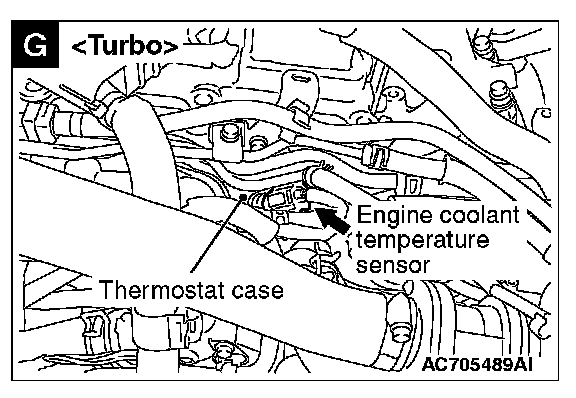 G <Turbo>

Engine coolant temperature sensor

Thermostat case

AC705489AI