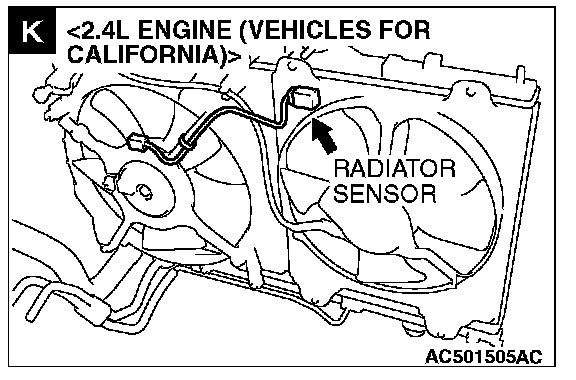 K

<2.4L ENGINE (VEHICLES FOR CALIFORNIA)>

RADIATOR SENSOR

AC501505AC