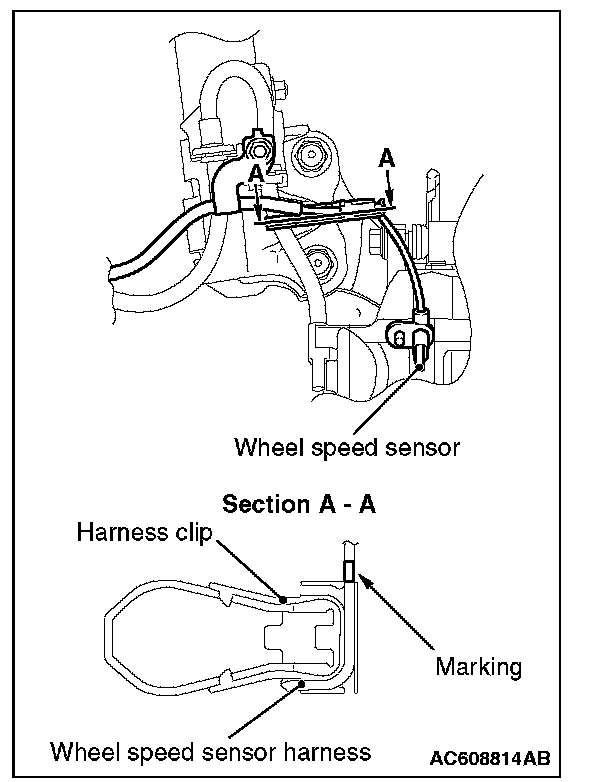 A
A
Wheel speed sensor
Section A - A
Harness clip
Marking
Wheel speed sensor harness
AC608814AB