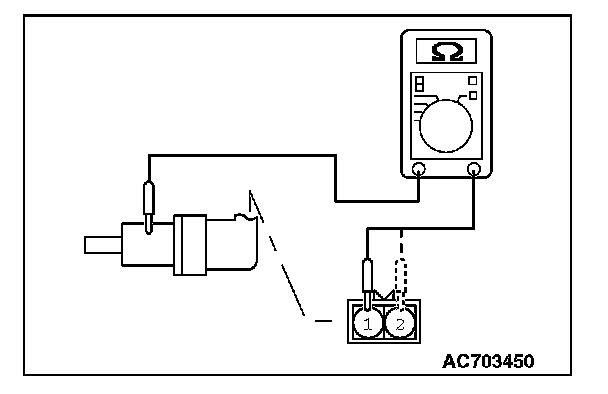 Ω

1 2

AC703450