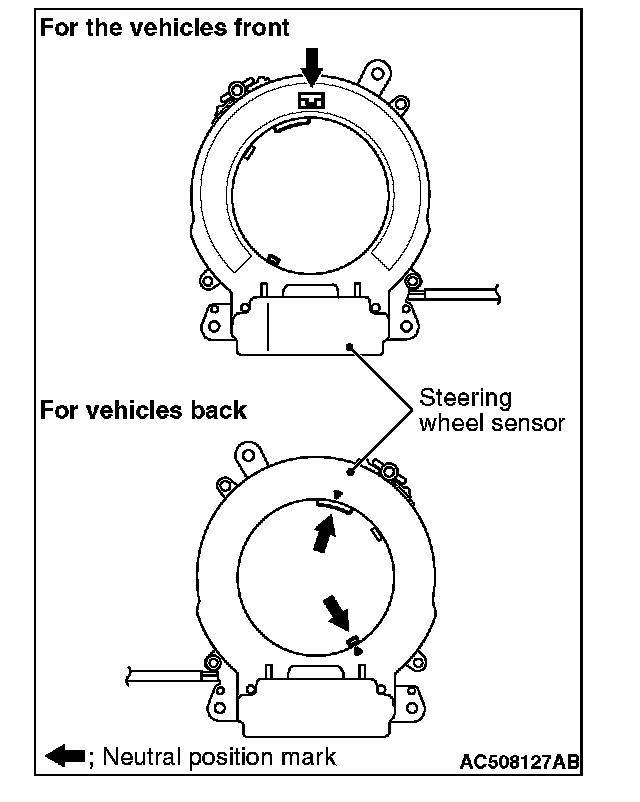 For the vehicles front

For vehicles back

Steering wheel sensor

; Neutral position mark

AC508127AB