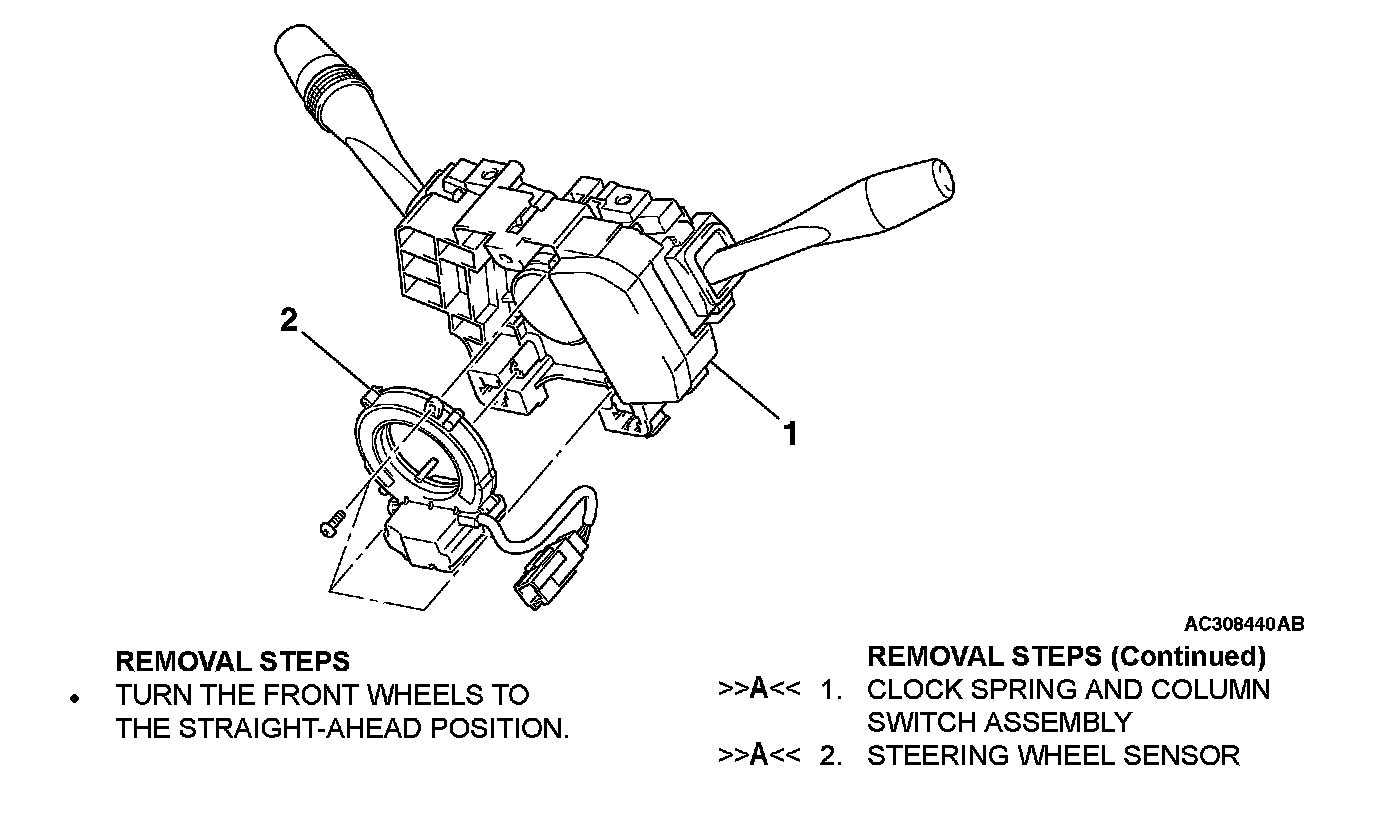 2

1

AC308440AB

REMOVAL STEPS
• TURN THE FRONT WHEELS TO THE STRAIGHT-AHEAD POSITION.

REMOVAL STEPS (Continued)
>>A<< 1. CLOCK SPRING AND COLUMN SWITCH ASSEMBLY
>>A<< 2. STEERING WHEEL SENSOR