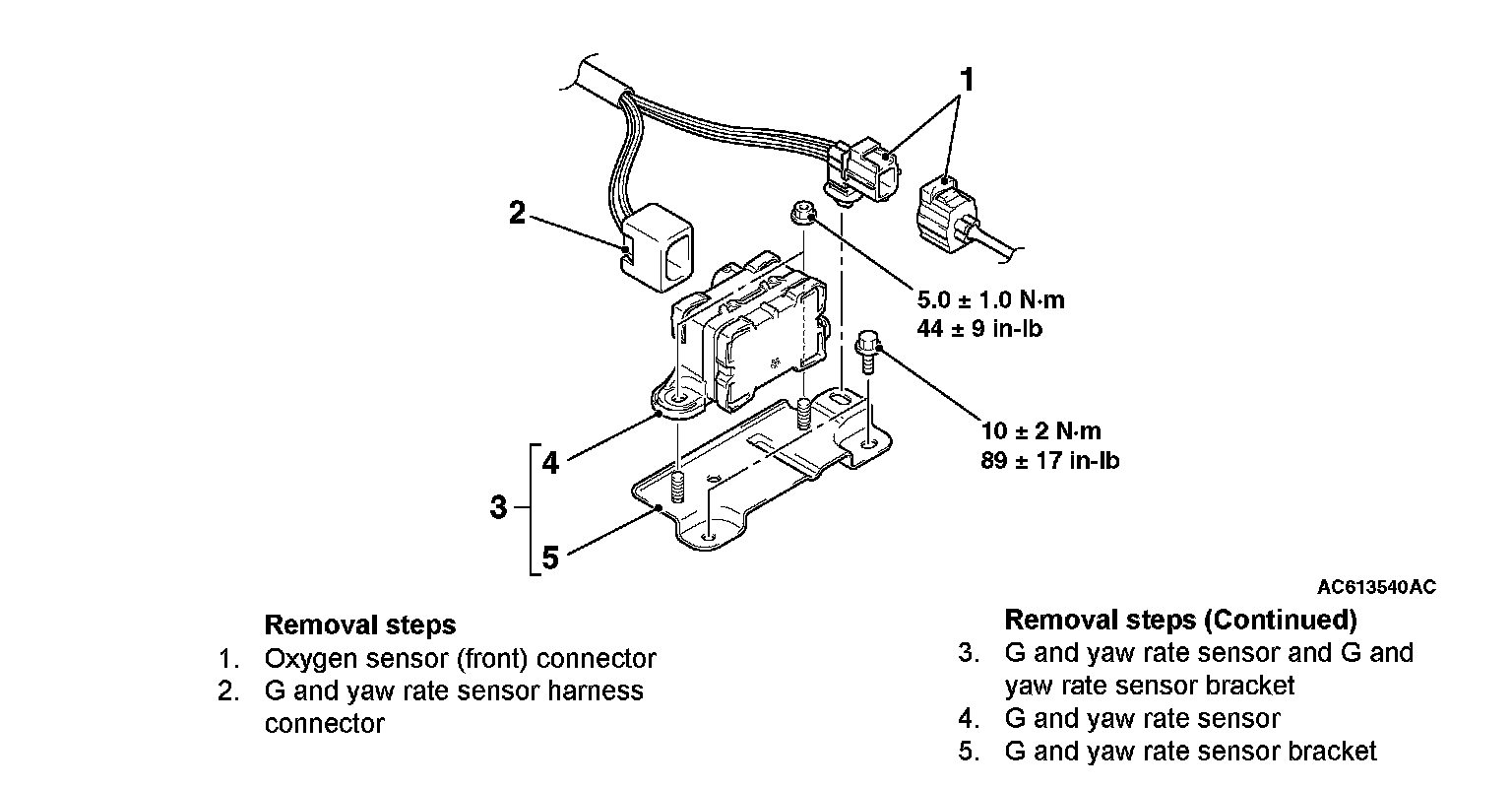 1

2

5.0 ± 1.0 N·m
44 ± 9 in-lb

10 ± 2 N·m
89 ± 17 in-lb

4

3

5

AC613540AC

Removal steps
1. Oxygen sensor (front) connector
2. G and yaw rate sensor harness connector

Removal steps (Continued)
3. G and yaw rate sensor and G and yaw rate sensor bracket
4. G and yaw rate sensor
5. G and yaw rate sensor bracket