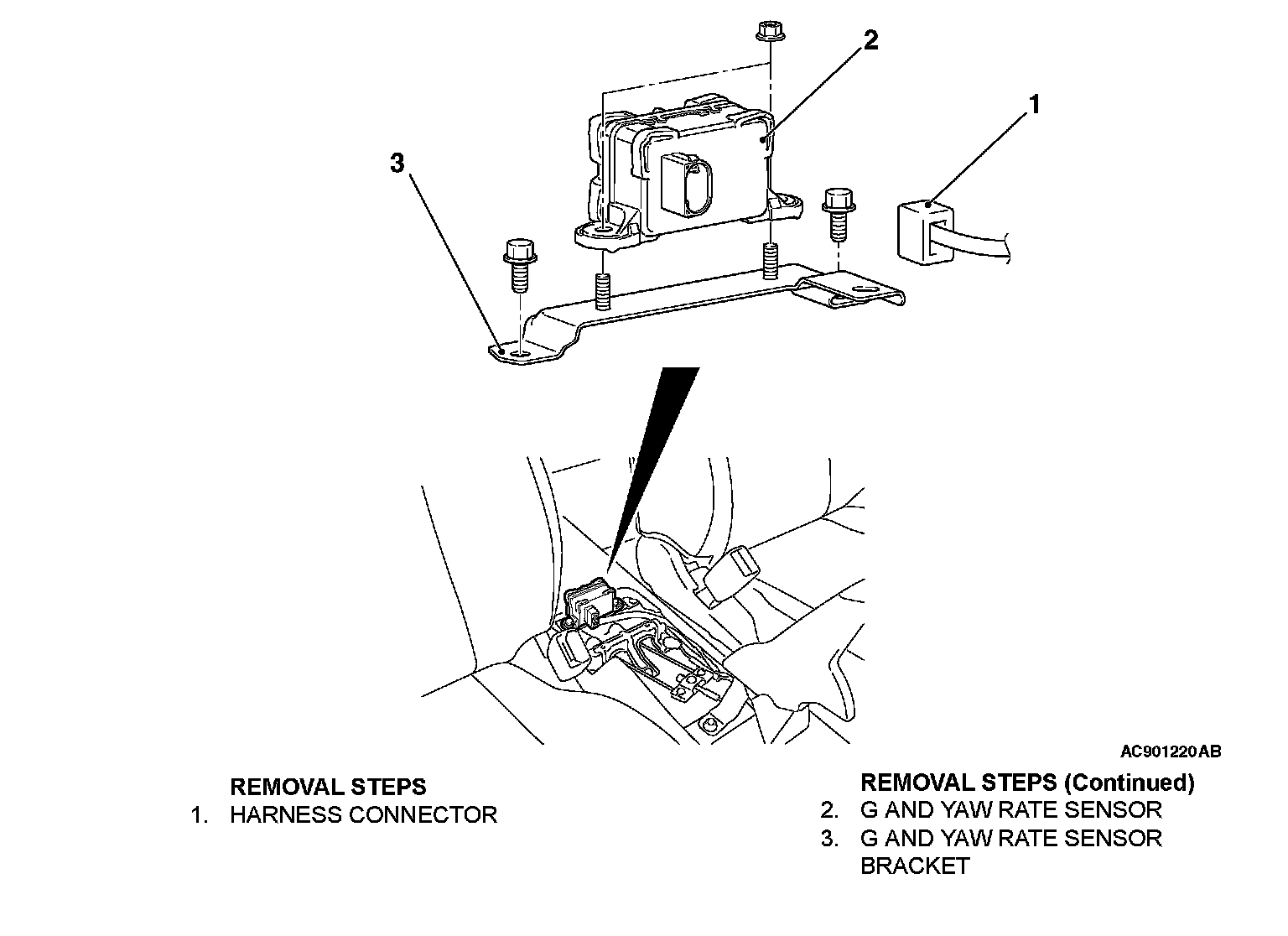 2

1

3

AC901220AB

REMOVAL STEPS
1. HARNESS CONNECTOR

REMOVAL STEPS (Continued)
2. G AND YAW RATE SENSOR
3. G AND YAW RATE SENSOR BRACKET