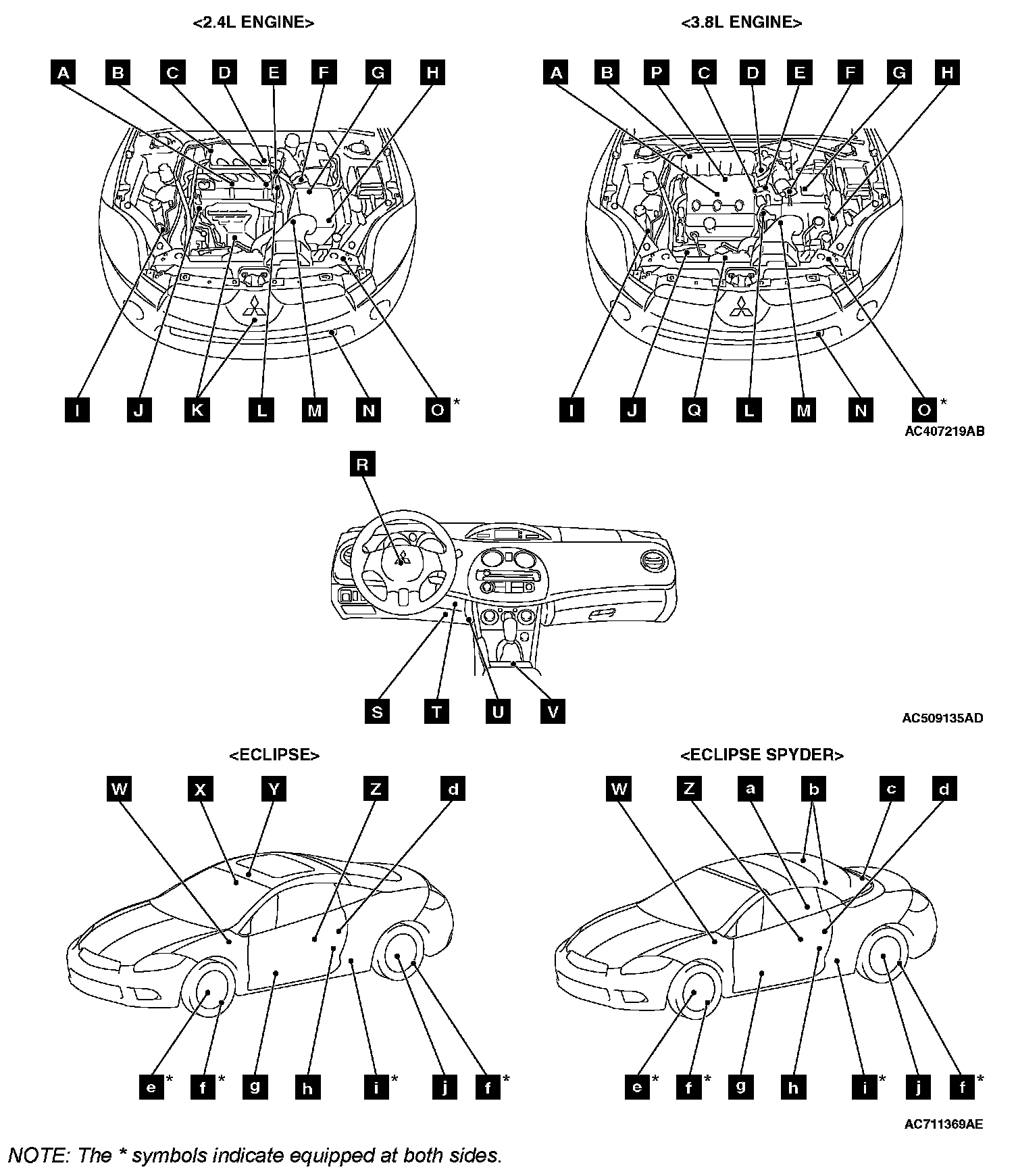 <2.4L ENGINE>

A B C D E F G H

I J K L M N O*

<3.8L ENGINE>

A B P C D E F G H

I J Q L M N O*

AC407219AB

R

S T U V

AC509135AD

<ECLIPSE>

W X Y Z d

e* f* g h i* j f*

<ECLIPSE SPYDER>

W Z a b c d

e* f* g h i* j f*

AC711369AE

NOTE: The * symbols indicate equipped at both sides.