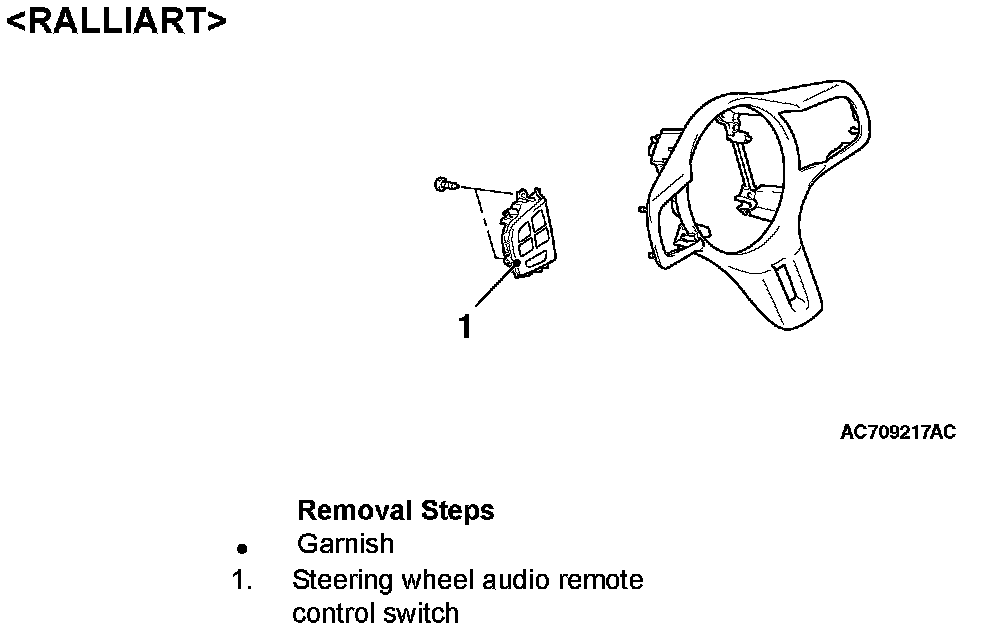 <RALLIART>

1

AC709217AC

Removal Steps

• Garnish

1. Steering wheel audio remote control switch