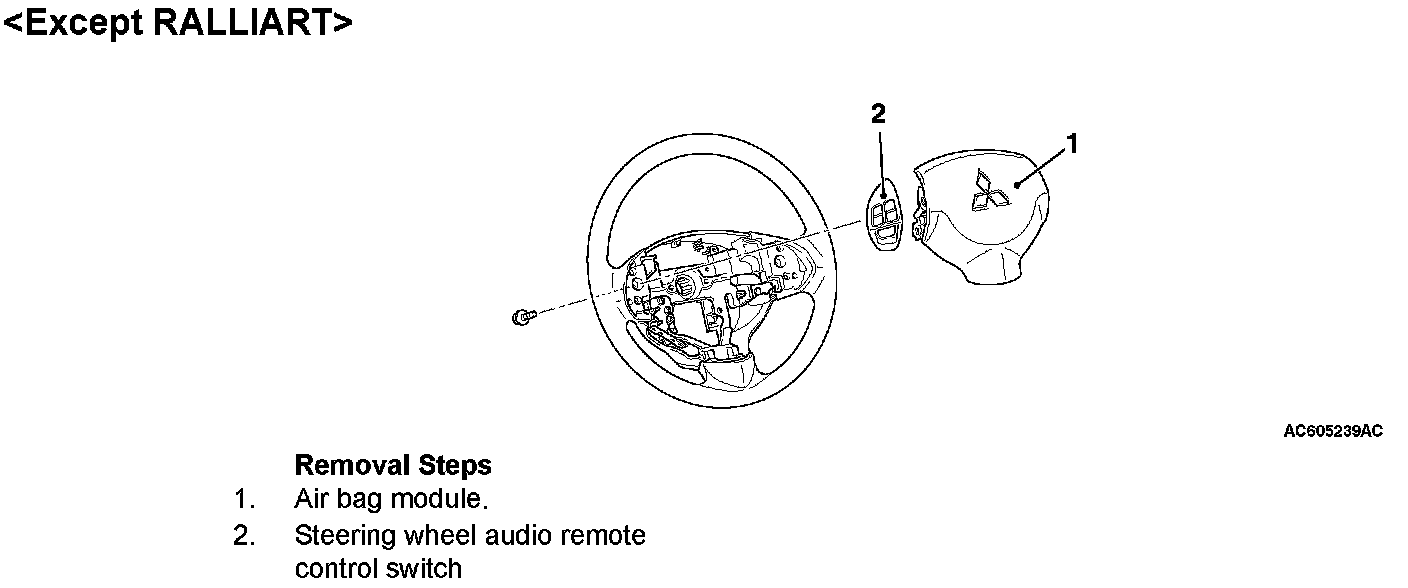 <Except RALLIART>

2

1

AC605239AC

Removal Steps
1. Air bag module.
2. Steering wheel audio remote control switch