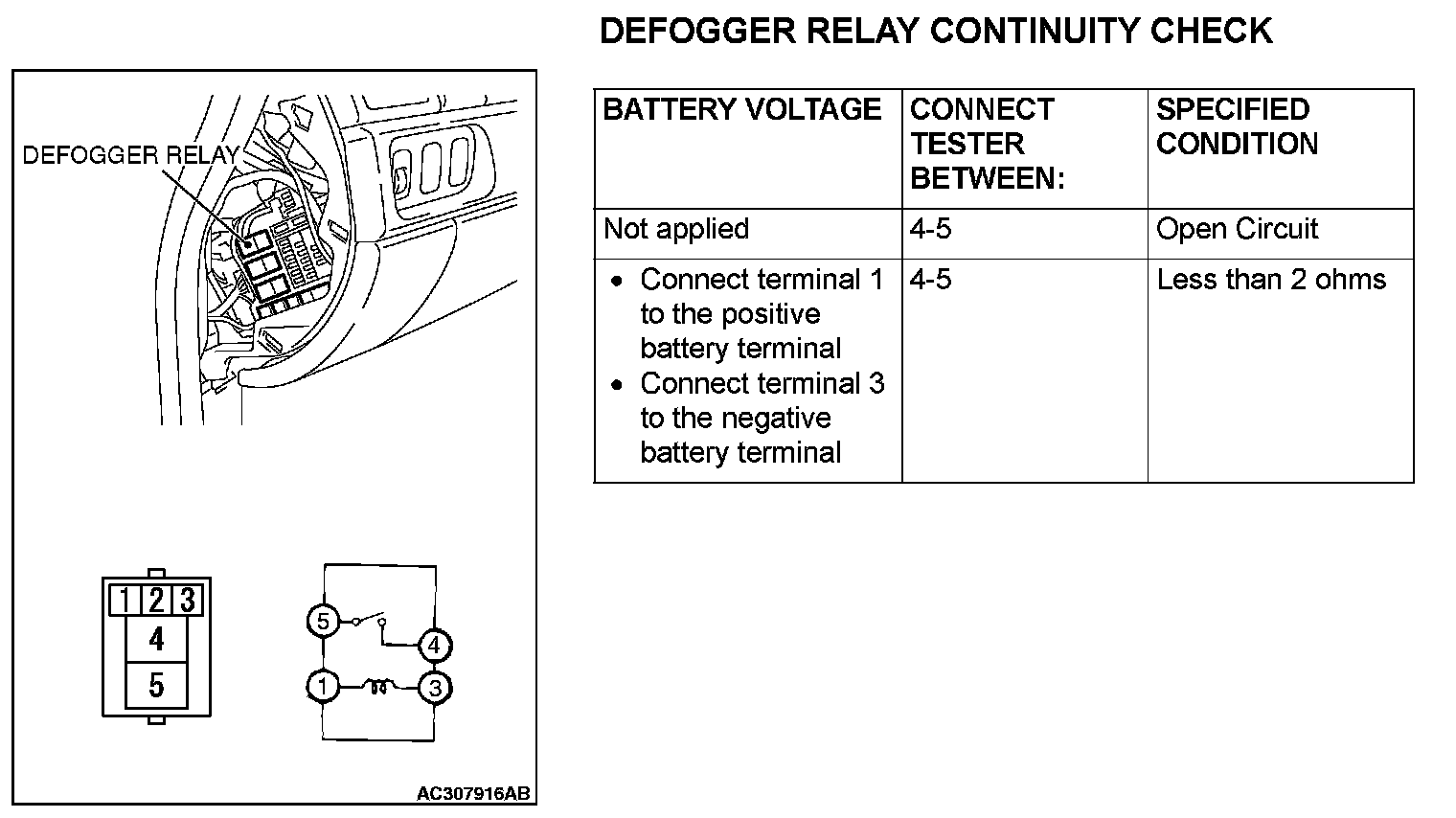 DEFOGGER RELAY CONTINUITY CHECK

DEFOGGER RELAY

1 2 3
4
5

5
4
1
3

AC307916AB

| BATTERY VOLTAGE | CONNECT TESTER BETWEEN: | SPECIFIED CONDITION |
|---|---|---|
| Not applied | 4-5 | Open Circuit |
| • Connect terminal 1 to the positive battery terminal • Connect terminal 3 to the negative battery terminal | 4-5 | Less than 2 ohms |