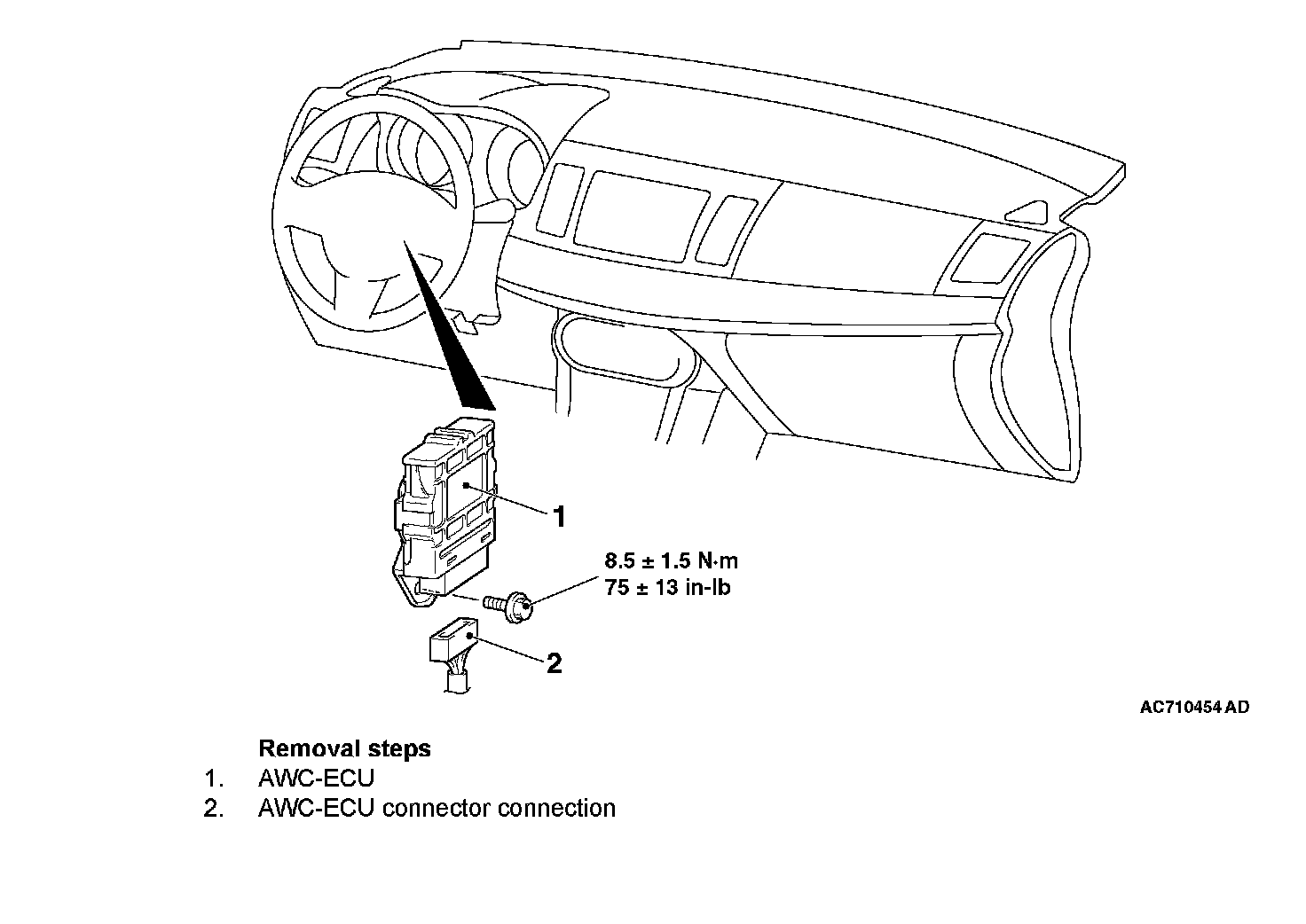 1

8.5 ± 1.5 N·m
75 ± 13 in-lb

2

AC710454 AD

Removal steps
1. AWC-ECU
2. AWC-ECU connector connection