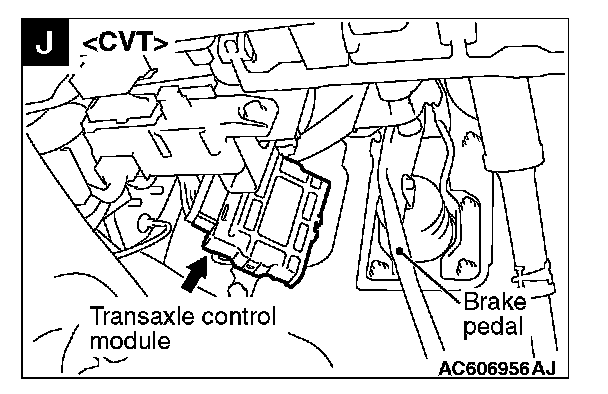 J
<CVT>
Transaxle control module
Brake pedal
AC606956 AJ