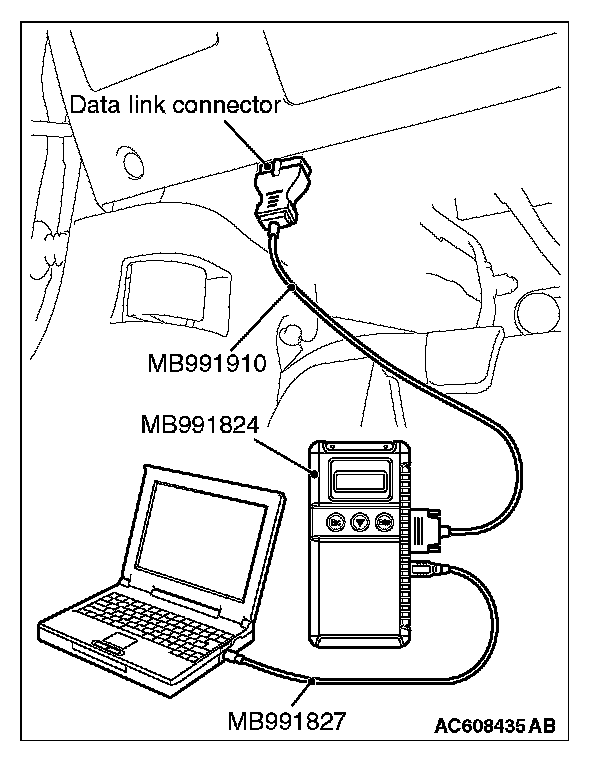 Data link connector

MB991910

MB991824

MB991827

AC608435 AB