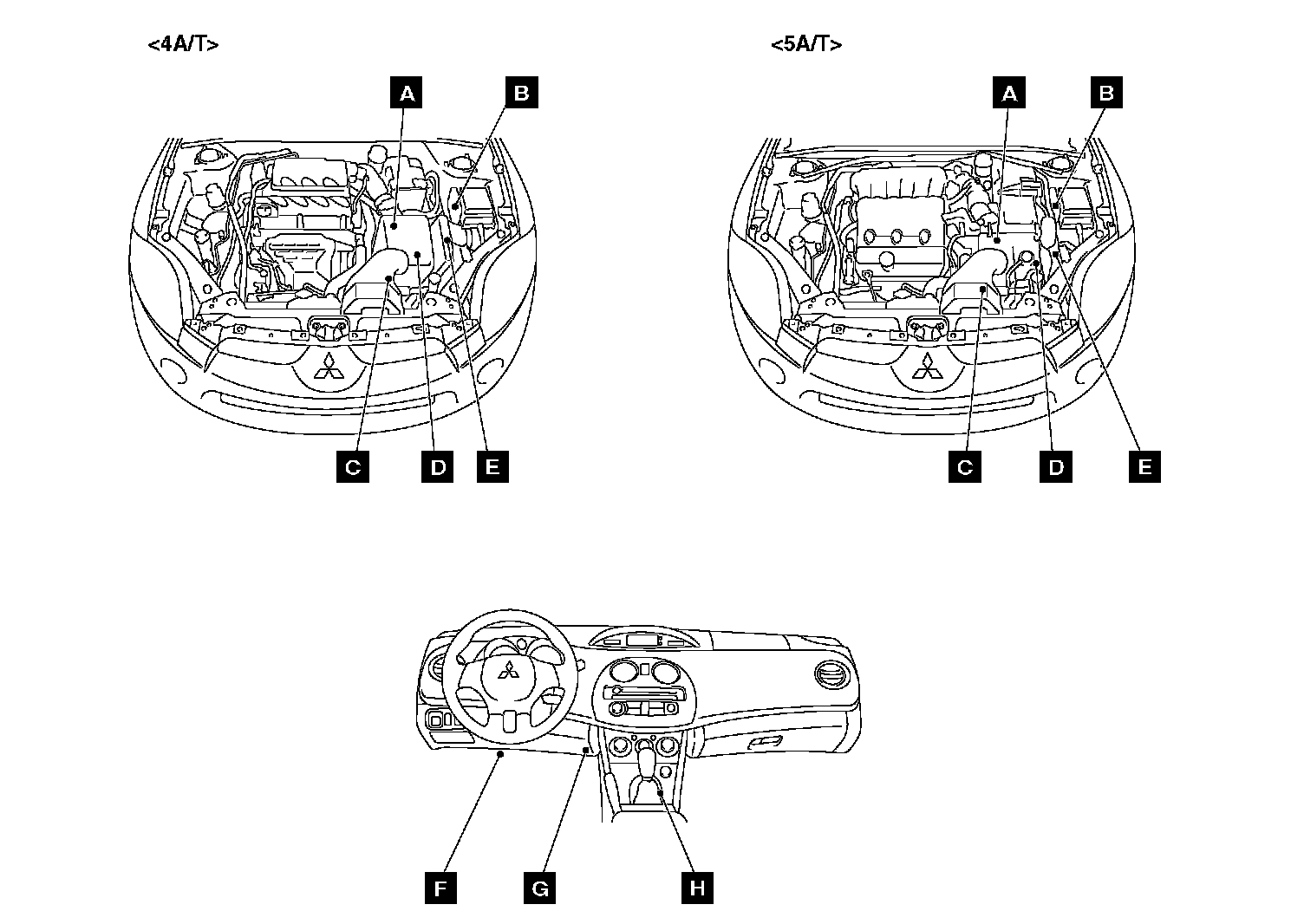 <4A/T>

A
B
C
D
E

<5A/T>

A
B
C
D
E

F
G
H