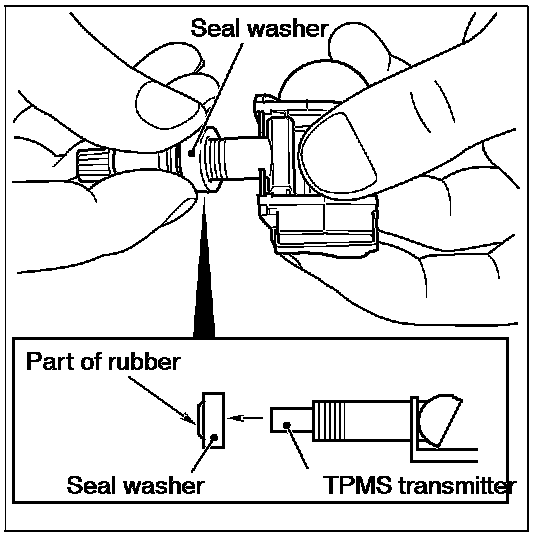 Seal washer

Part of rubber

Seal washer

TPMS transmitter