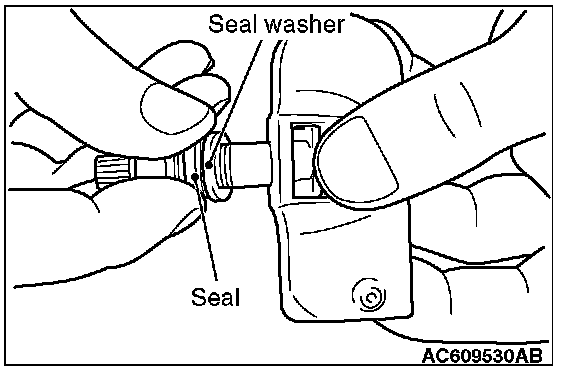 Seal washer

Seal

AC609530AB