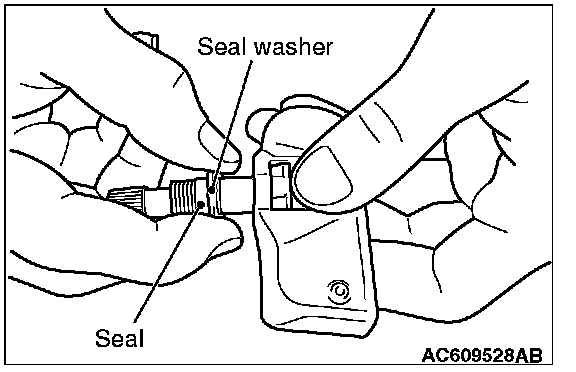 Seal washer

Seal

AC609528AB