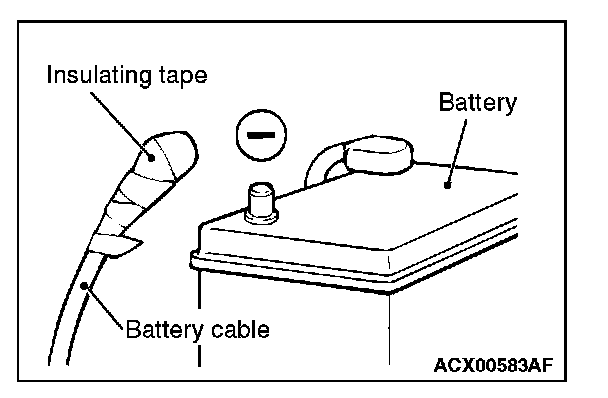 Insulating tape

Battery

−

Battery cable

ACX00583AF