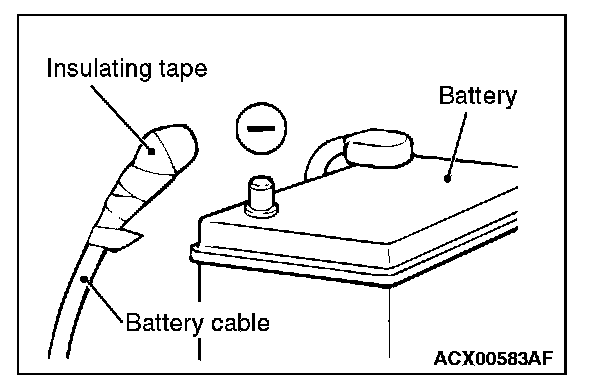 Insulating tape

Battery

−

Battery cable

ACX00583AF