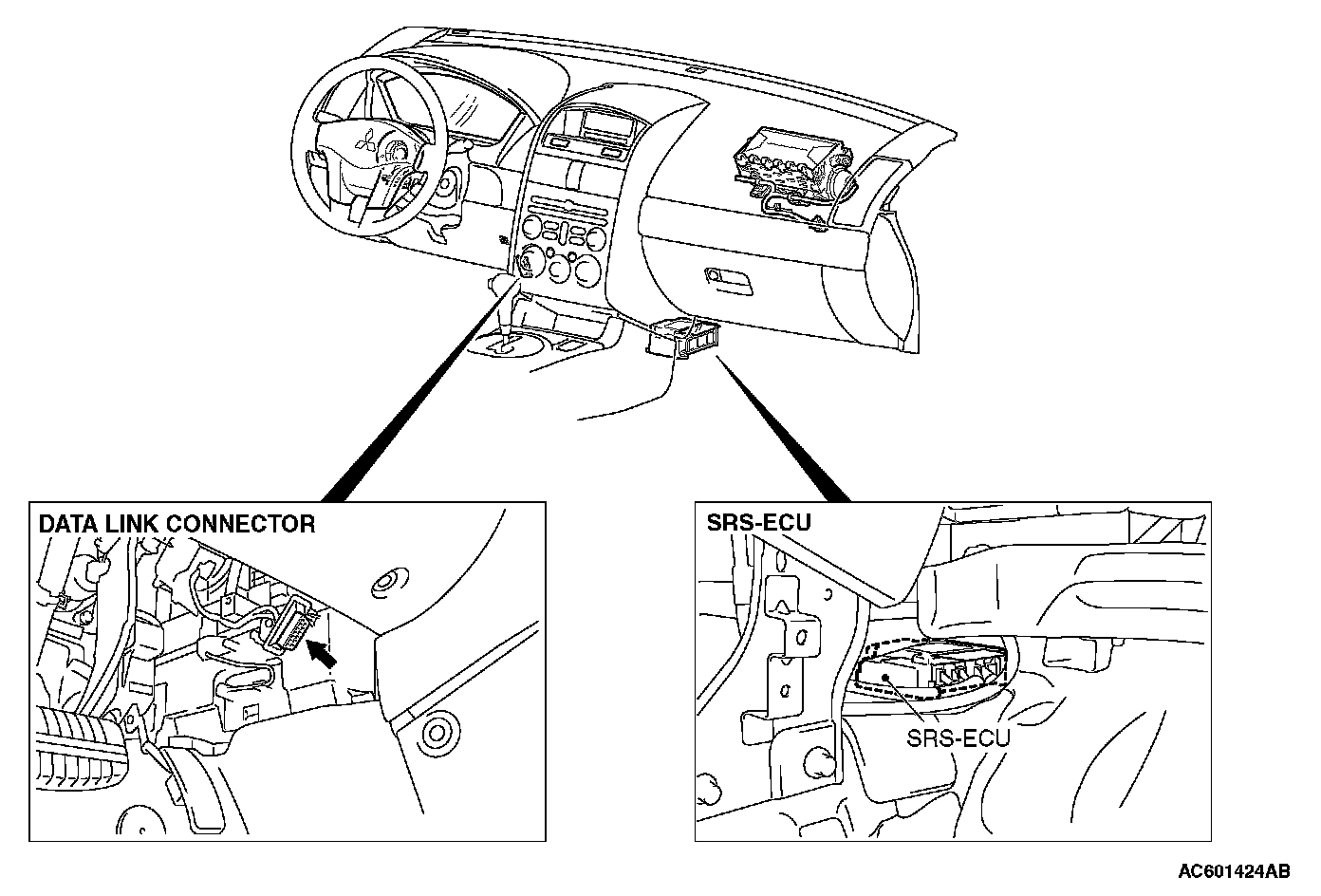 DATA LINK CONNECTOR

SRS-ECU

SRS-ECU

AC601424AB