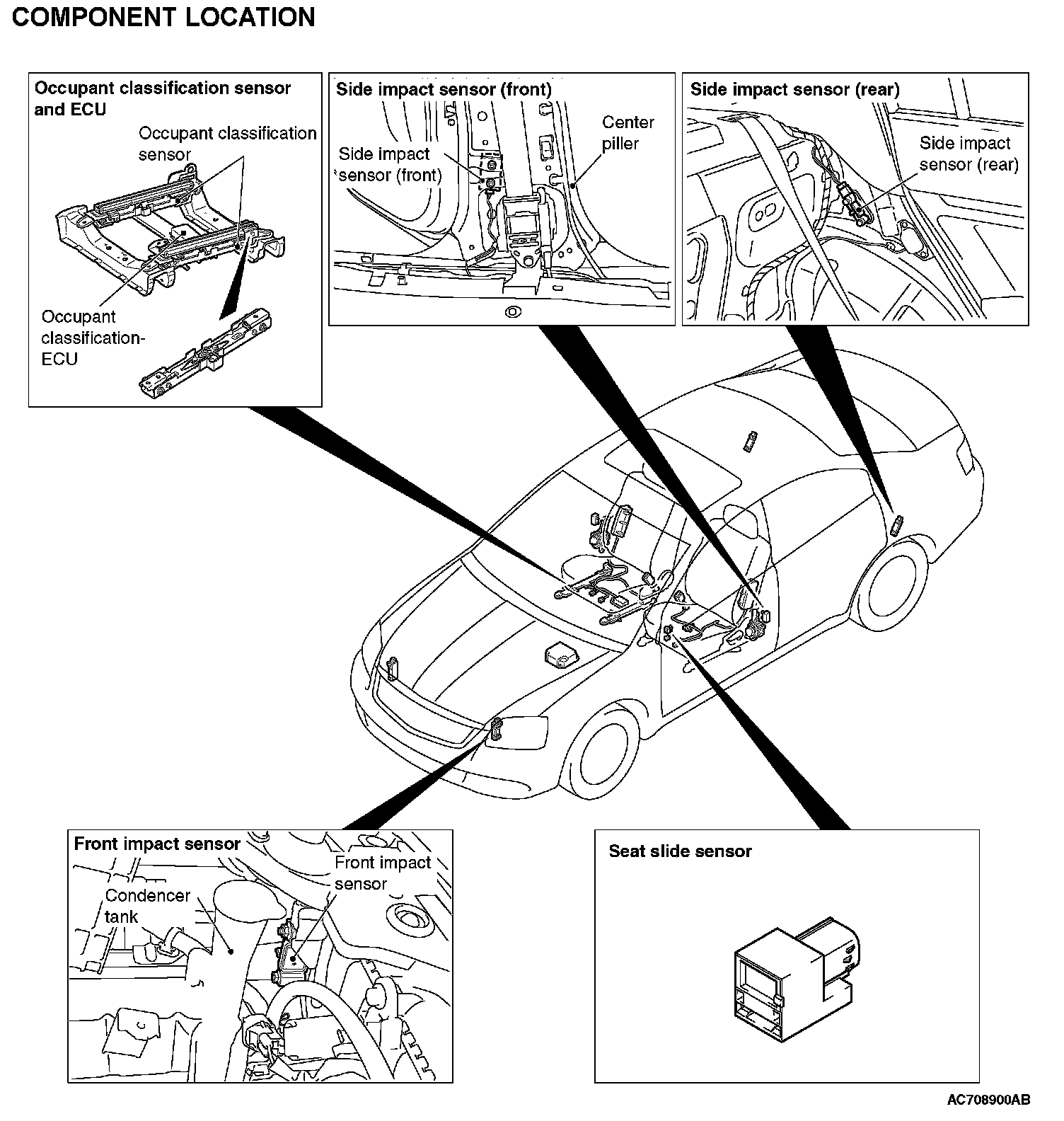 COMPONENT LOCATION

Occupant classification sensor and ECU

Occupant classification sensor

Occupant classification-ECU

Side impact sensor (front)

Side impact sensor (front)

Center piller

Side impact sensor (rear)

Side impact sensor (rear)

Front impact sensor

Condencer tank

Front impact sensor

Seat slide sensor

AC708900AB