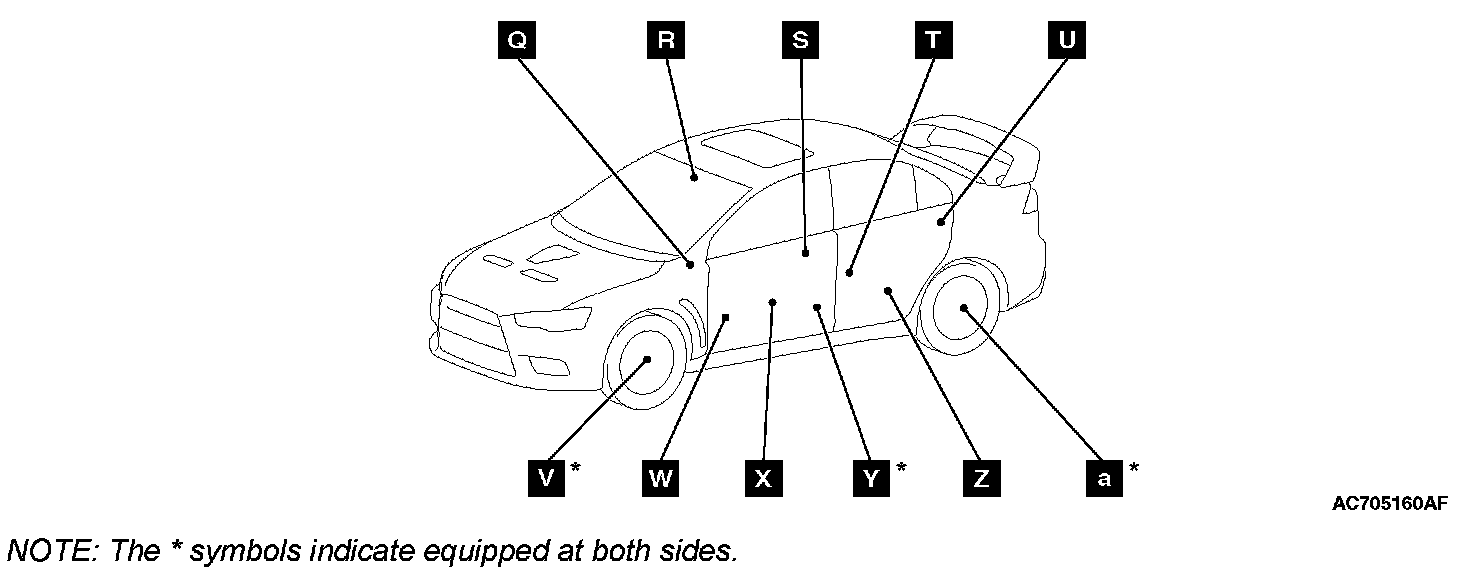 Q R S T U

V * W X Y * Z a *

AC705160AF

NOTE: The * symbols indicate equipped at both sides.