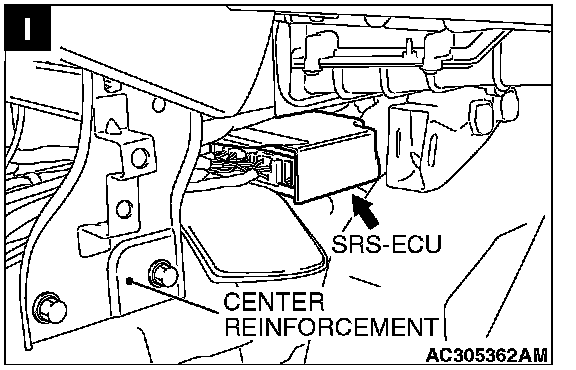 I

SRS-ECU

CENTER REINFORCEMENT

AC305362AM