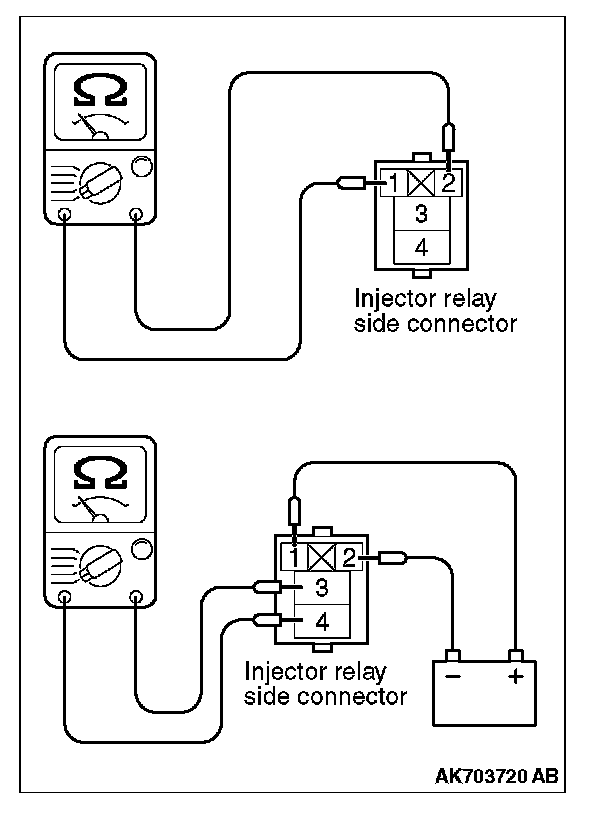 Ω

1 2
3
4

Injector relay side connector

Ω

1 2
3
4

Injector relay side connector

− +

AK703720 AB