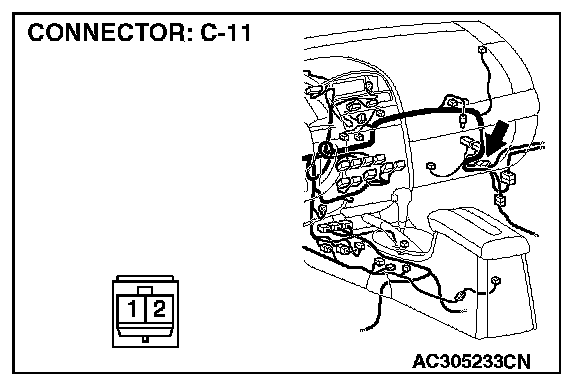 CONNECTOR: C-11

1 2

AC305233CN