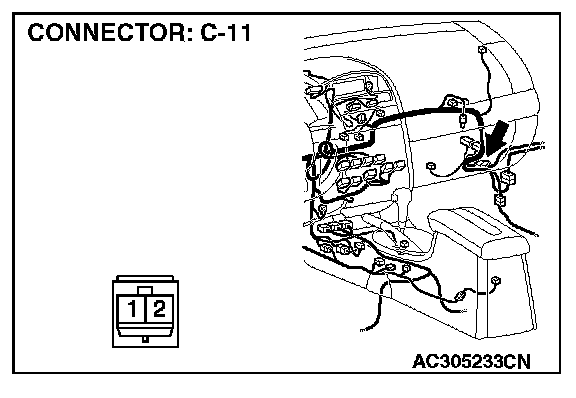 CONNECTOR: C-11

1 2

AC305233CN