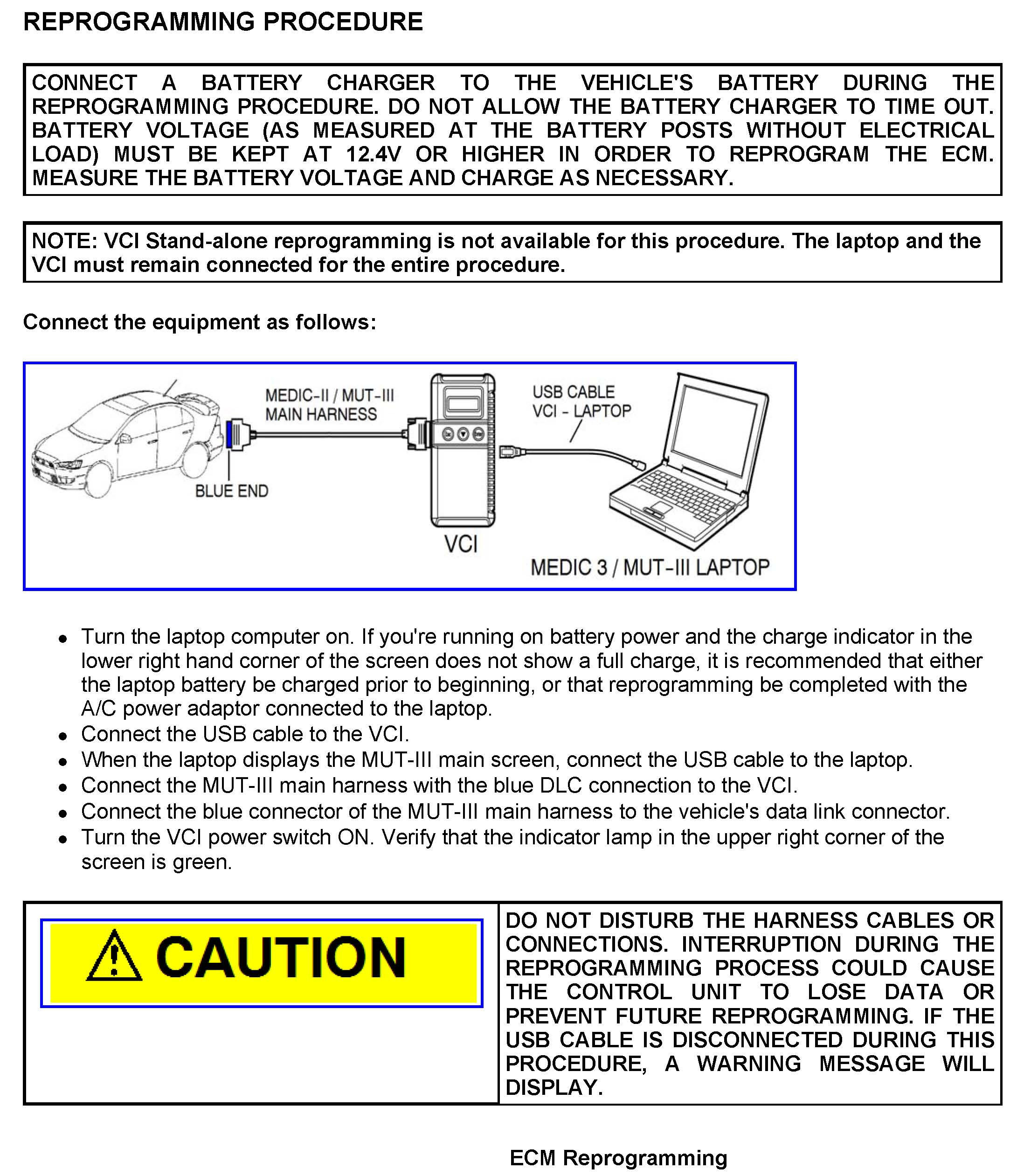 REPROGRAMMING PROCEDURE

CONNECT A BATTERY CHARGER TO THE VEHICLE'S BATTERY DURING THE REPROGRAMMING PROCEDURE. DO NOT ALLOW THE BATTERY CHARGER TO TIME OUT. BATTERY VOLTAGE (AS MEASURED AT THE BATTERY POSTS WITHOUT ELECTRICAL LOAD) MUST BE KEPT AT 12.4V OR HIGHER IN ORDER TO REPROGRAM THE ECM. MEASURE THE BATTERY VOLTAGE AND CHARGE AS NECESSARY.

NOTE: VCI Stand-alone reprogramming is not available for this procedure. The laptop and the VCI must remain connected for the entire procedure.

Connect the equipment as follows:

MEDIC-II / MUT-III MAIN HARNESS
USB CABLE VCI - LAPTOP
BLUE END
VCI
MEDIC 3 / MUT-III LAPTOP

• Turn the laptop computer on. If you're running on battery power and the charge indicator in the lower right hand corner of the screen does not show a full charge, it is recommended that either the laptop battery be charged prior to beginning, or that reprogramming be completed with the A/C power adaptor connected to the laptop.
• Connect the USB cable to the VCI.
• When the laptop displays the MUT-III main screen, connect the USB cable to the laptop.
• Connect the MUT-III main harness with the blue DLC connection to the VCI.
• Connect the blue connector of the MUT-III main harness to the vehicle's data link connector.
• Turn the VCI power switch ON. Verify that the indicator lamp in the upper right corner of the screen is green.

CAUTION

DO NOT DISTURB THE HARNESS CABLES OR CONNECTIONS. INTERRUPTION DURING THE REPROGRAMMING PROCESS COULD CAUSE THE CONTROL UNIT TO LOSE DATA OR PREVENT FUTURE REPROGRAMMING. IF THE USB CABLE IS DISCONNECTED DURING THIS PROCEDURE, A WARNING MESSAGE WILL DISPLAY.

ECM Reprogramming