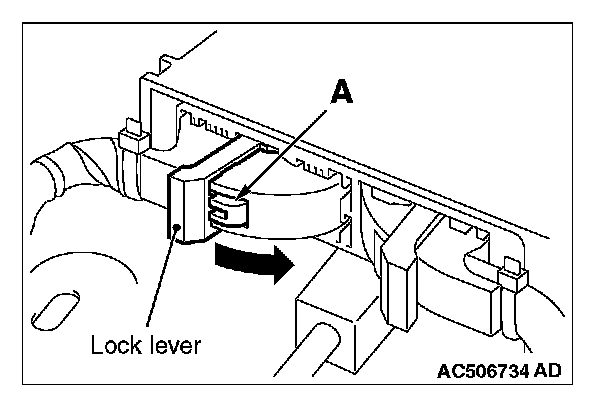 A

Lock lever

AC506734 AD