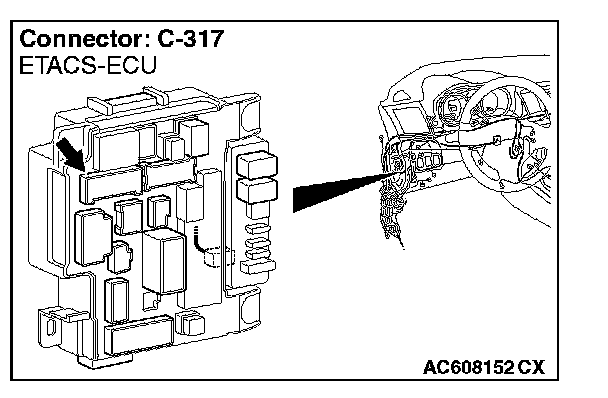 Connector: C-317
ETACS-ECU

AC608152 CX