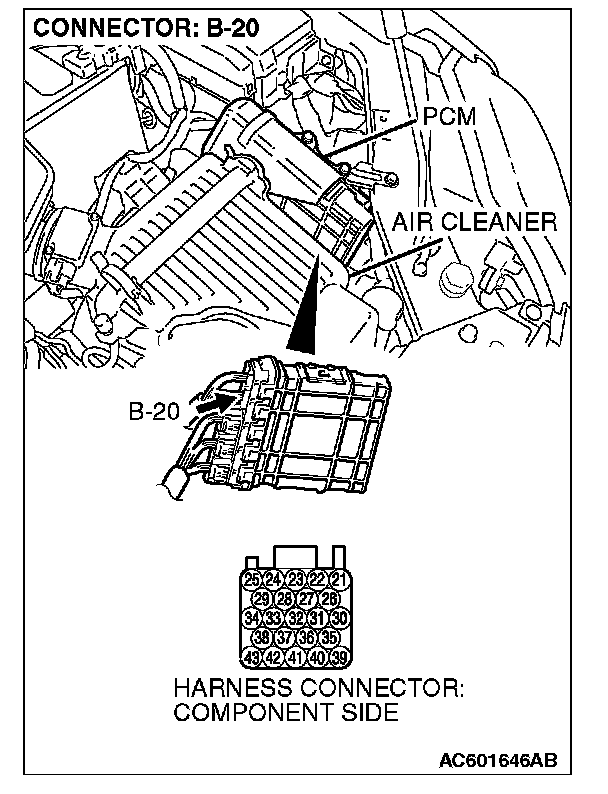 CONNECTOR: B-20

PCM

AIR CLEANER

B-20

25 24 23 22 21
29 28 27 26
34 33 32 31 30
38 37 36 35
43 42 41 40 39

HARNESS CONNECTOR: COMPONENT SIDE

AC601646AB