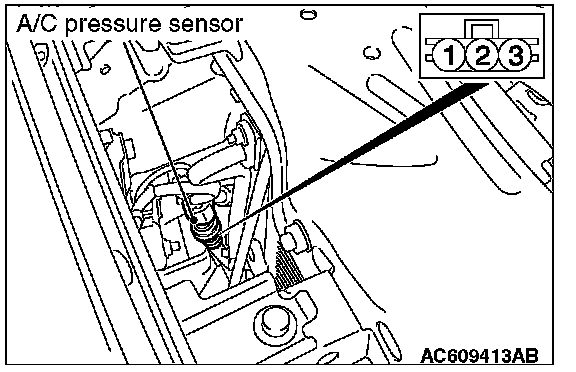 A/C pressure sensor

1 2 3

AC609413AB