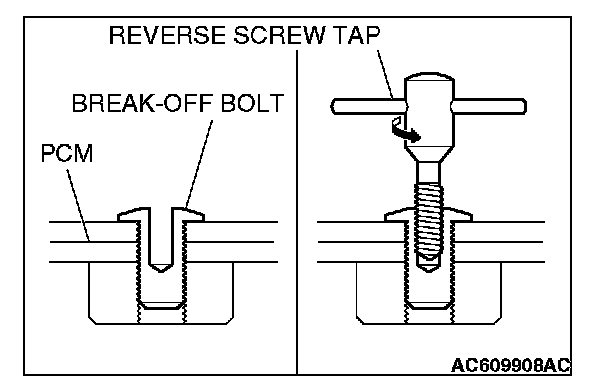 REVERSE SCREW TAP
BREAK-OFF BOLT
PCM
AC609908AC