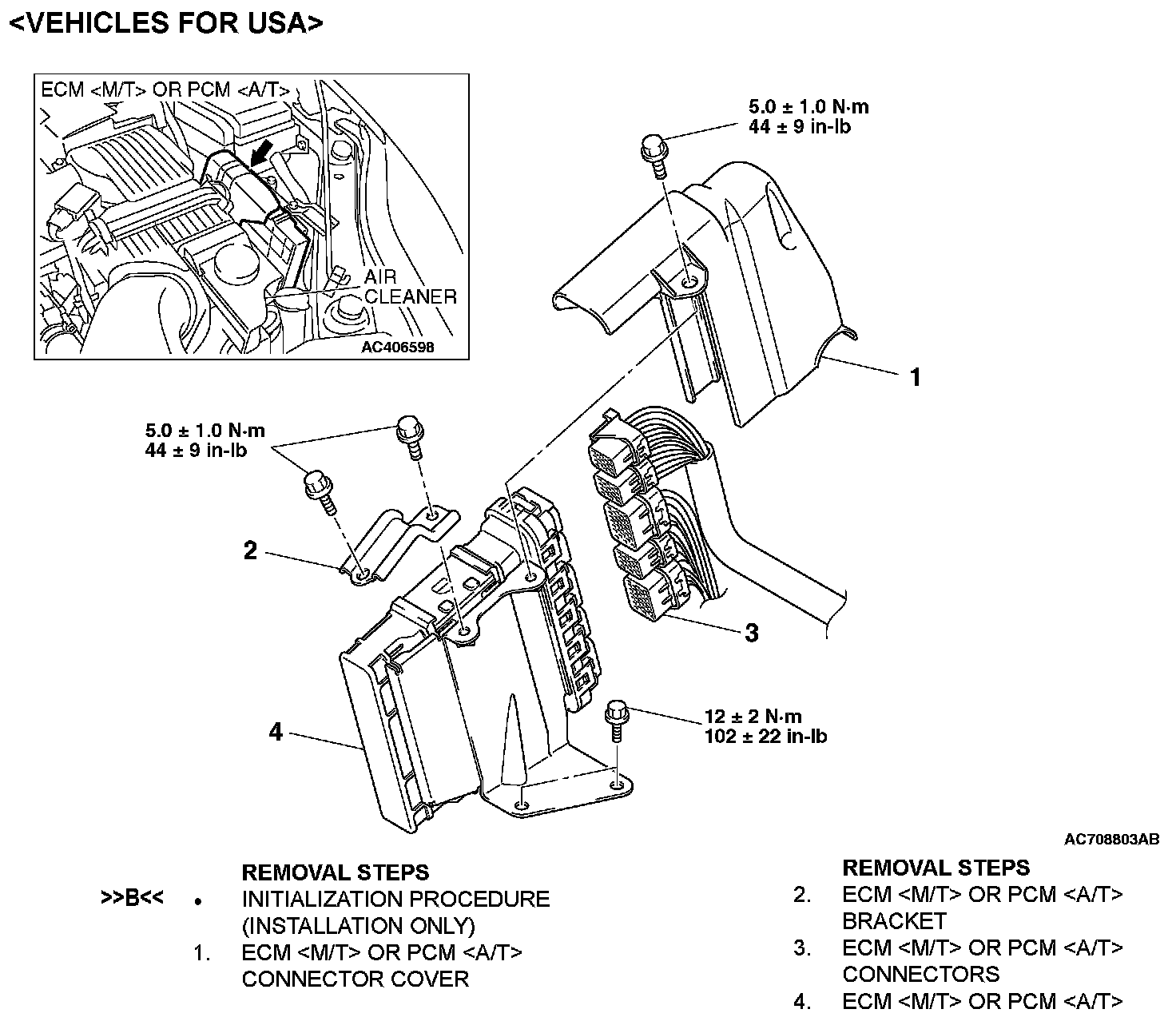 <VEHICLES FOR USA>

ECM <M/T> OR PCM <A/T>

AIR CLEANER

AC406598

5.0 ± 1.0 N·m
44 ± 9 in-lb

1

5.0 ± 1.0 N·m
44 ± 9 in-lb

2

3

4

12 ± 2 N·m
102 ± 22 in-lb

AC708803AB

REMOVAL STEPS
>>B<< • INITIALIZATION PROCEDURE (INSTALLATION ONLY)
1. ECM <M/T> OR PCM <A/T> CONNECTOR COVER

REMOVAL STEPS
2. ECM <M/T> OR PCM <A/T> BRACKET
3. ECM <M/T> OR PCM <A/T> CONNECTORS
4. ECM <M/T> OR PCM <A/T>