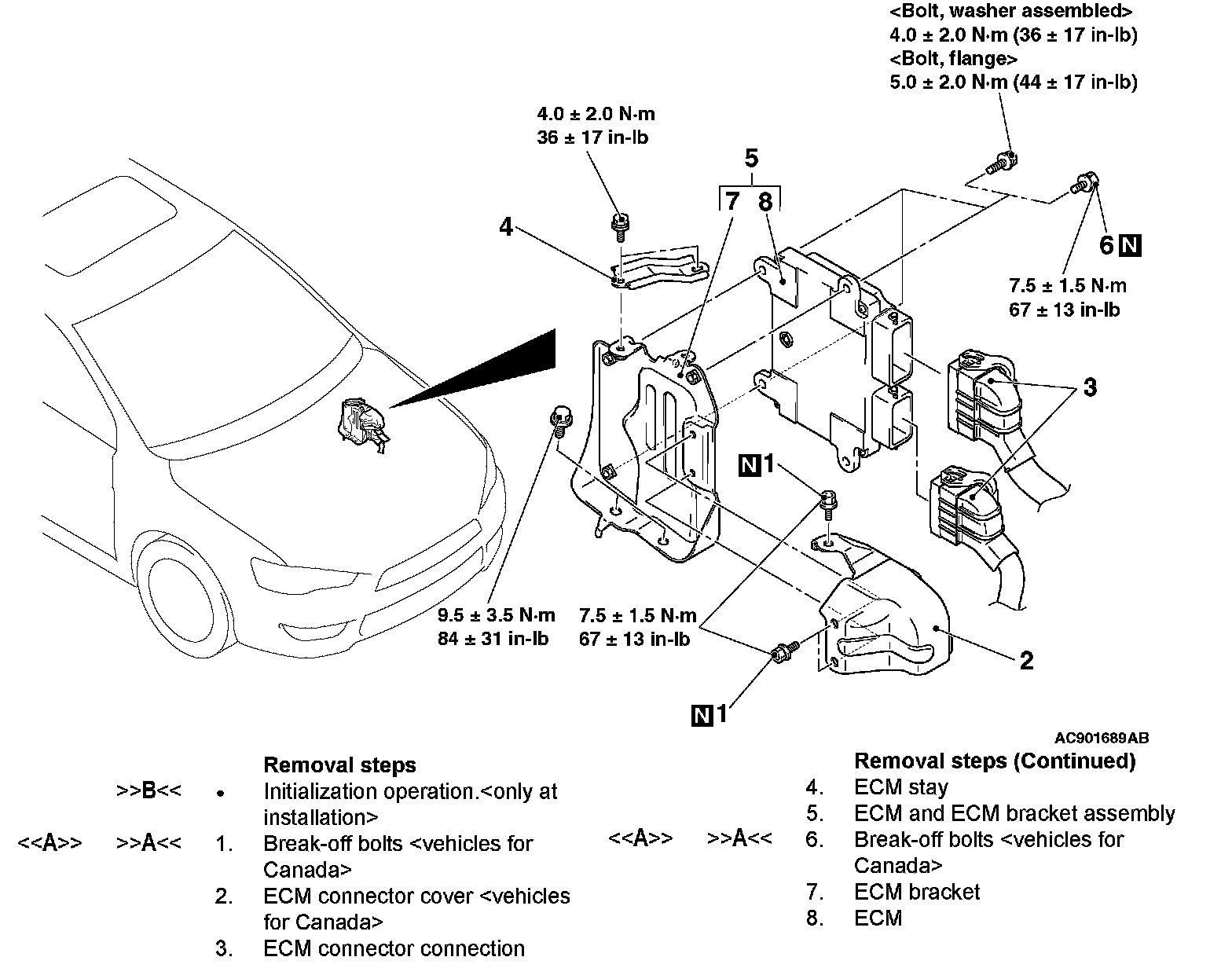 <Bolt, washer assembled>
4.0 ± 2.0 N·m (36 ± 17 in-lb)
<Bolt, flange>
5.0 ± 2.0 N·m (44 ± 17 in-lb)

4.0 ± 2.0 N·m
36 ± 17 in-lb

5

7 8

4

6 N

7.5 ± 1.5 N·m
67 ± 13 in-lb

3

N 1

9.5 ± 3.5 N·m
84 ± 31 in-lb

7.5 ± 1.5 N·m
67 ± 13 in-lb

2

N 1

AC901689AB

Removal steps
>>B<< • Initialization operation.<only at installation>
<<A>> >>A<< 1. Break-off bolts <vehicles for Canada>
2. ECM connector cover <vehicles for Canada>
3. ECM connector connection

Removal steps (Continued)
4. ECM stay
5. ECM and ECM bracket assembly
<<A>> >>A<< 6. Break-off bolts <vehicles for Canada>
7. ECM bracket
8. ECM