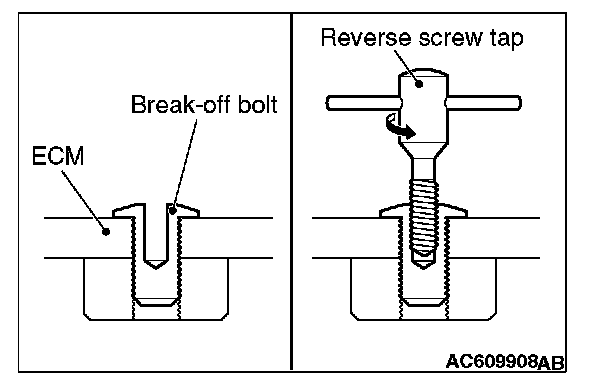 Break-off bolt

ECM

Reverse screw tap

AC609908AB