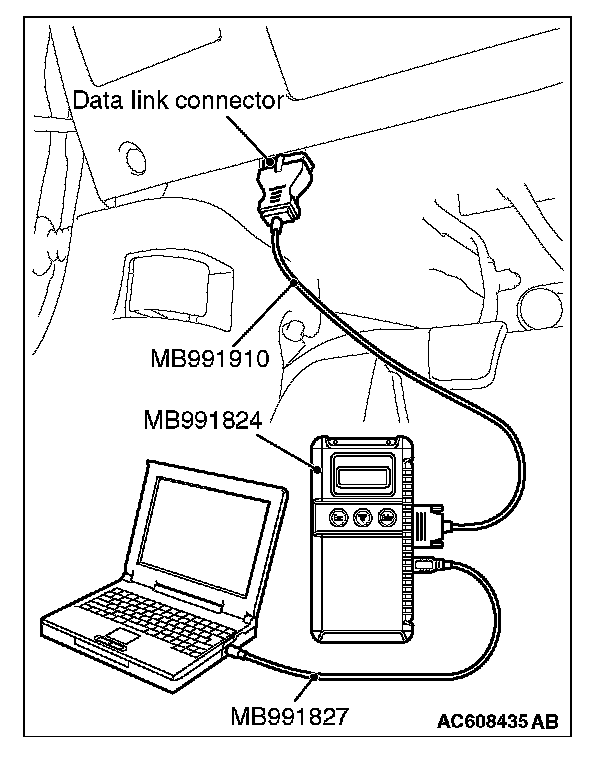 Data link connector

MB991910

MB991824

MB991827

AC608435 AB