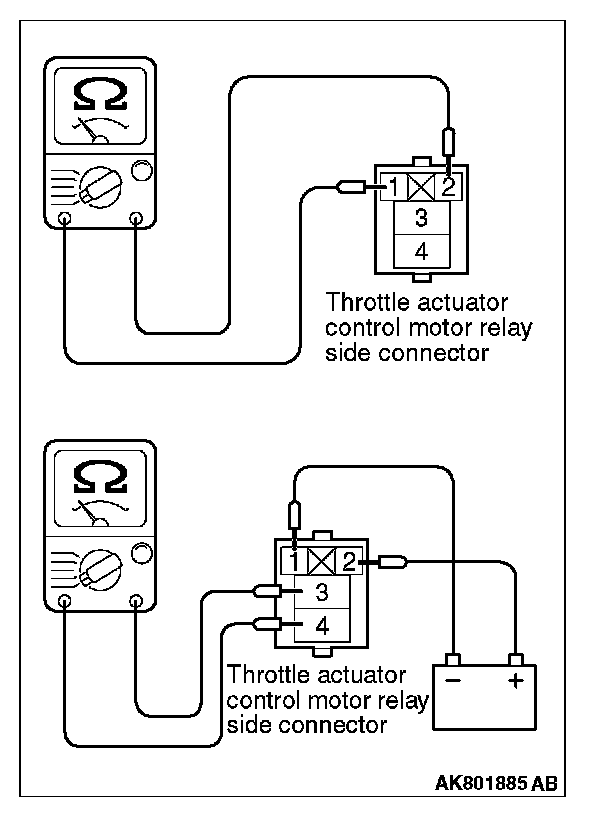 Ω

1 2
3
4

Throttle actuator control motor relay side connector

Ω

1 2
3
4

Throttle actuator control motor relay side connector

−
+

AK801885 AB