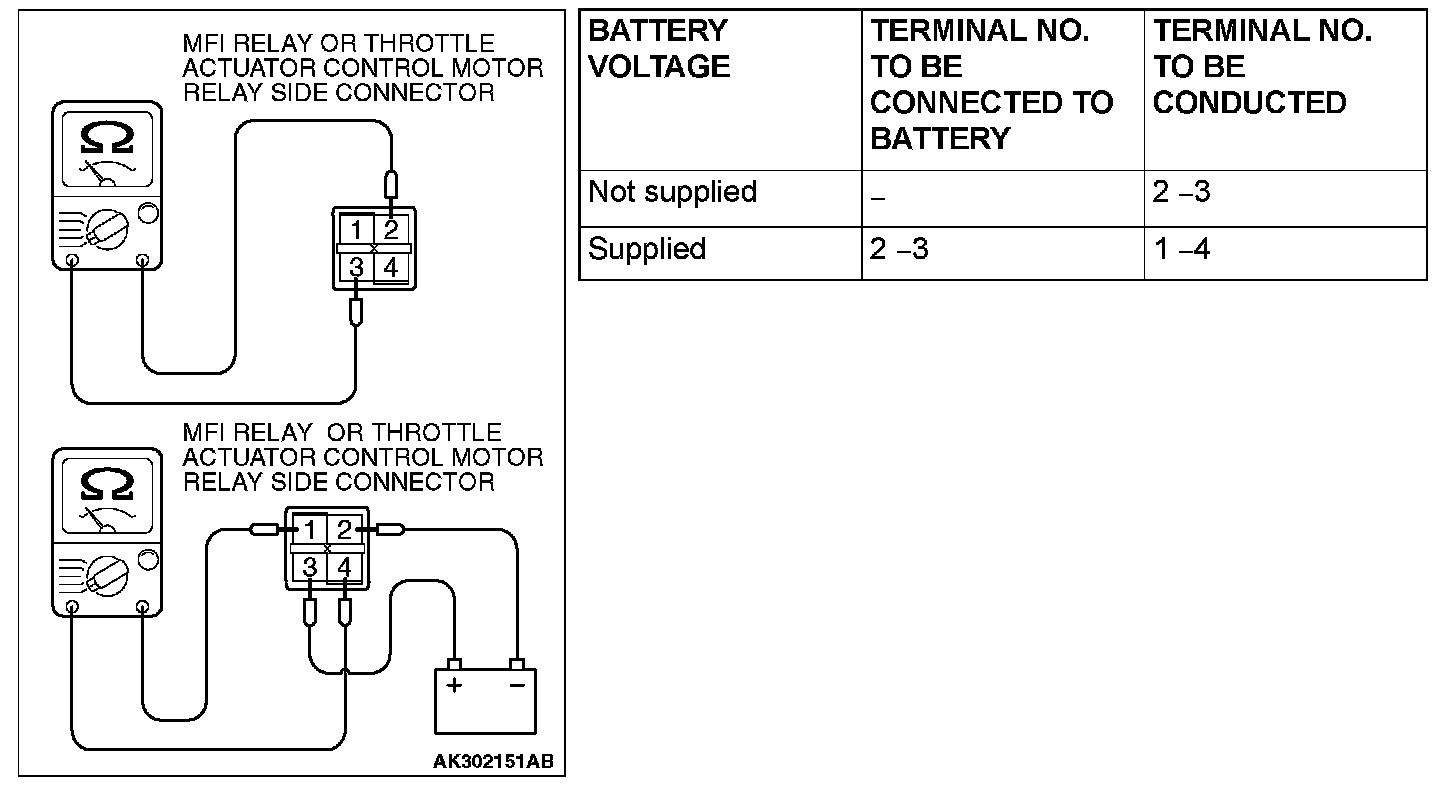 MFI RELAY OR THROTTLE ACTUATOR CONTROL MOTOR RELAY SIDE CONNECTOR

Ω

1 2
3 4

MFI RELAY OR THROTTLE ACTUATOR CONTROL MOTOR RELAY SIDE CONNECTOR

Ω

1 2
3 4

+ −

AK302151AB

| BATTERY VOLTAGE | TERMINAL NO. TO BE CONNECTED TO BATTERY | TERMINAL NO. TO BE CONDUCTED |
|---|---|---|
| Not supplied | – | 2 –3 |
| Supplied | 2 –3 | 1 –4 |