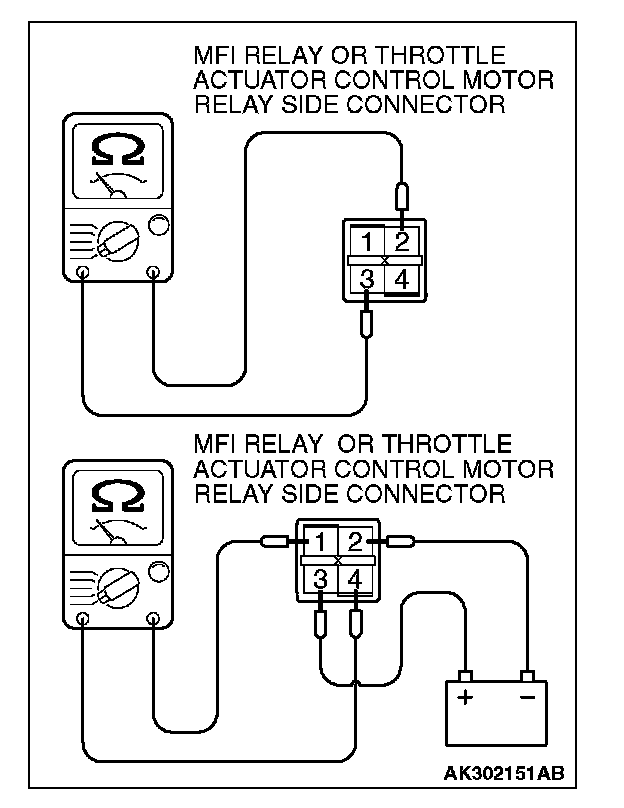 MFI RELAY OR THROTTLE ACTUATOR CONTROL MOTOR RELAY SIDE CONNECTOR

Ω

1 2
3 4

MFI RELAY OR THROTTLE ACTUATOR CONTROL MOTOR RELAY SIDE CONNECTOR

Ω

1 2
3 4

+ −

AK302151AB