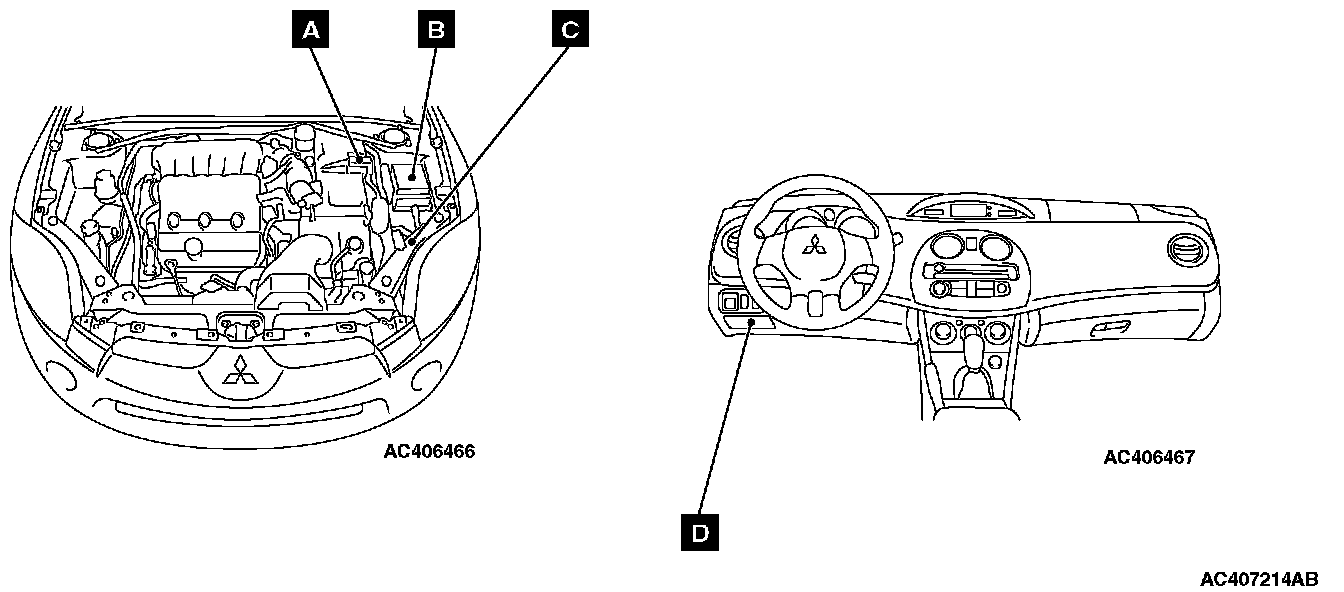 A
B
C
AC406466
AC406467
D
AC407214AB