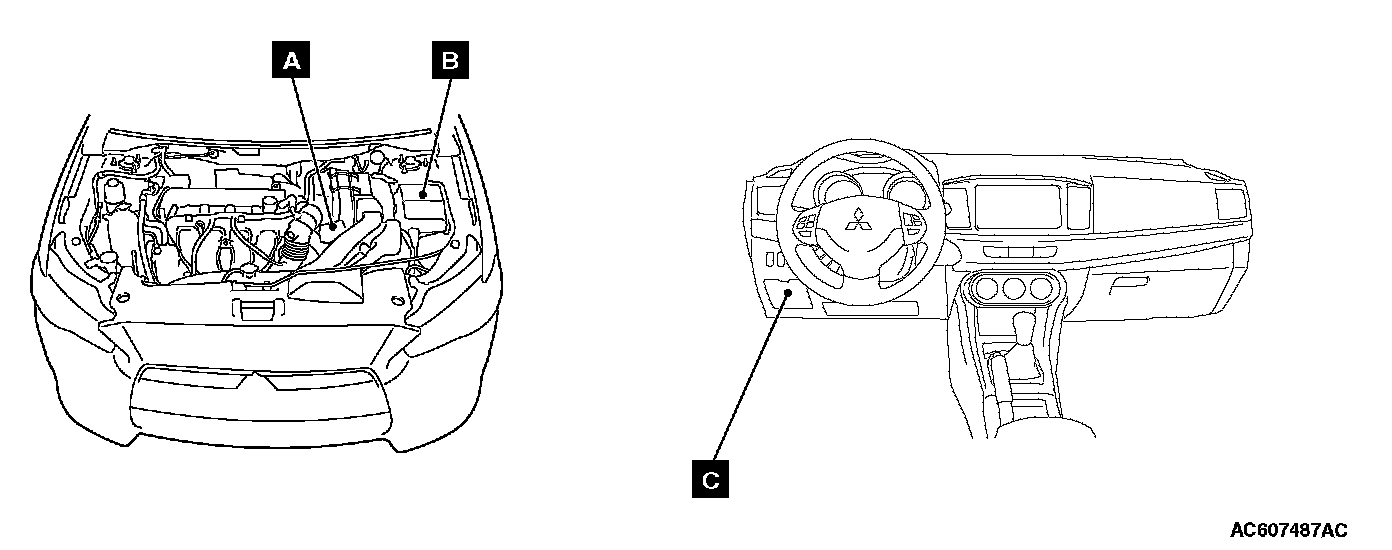 A
B
C
AC607487AC